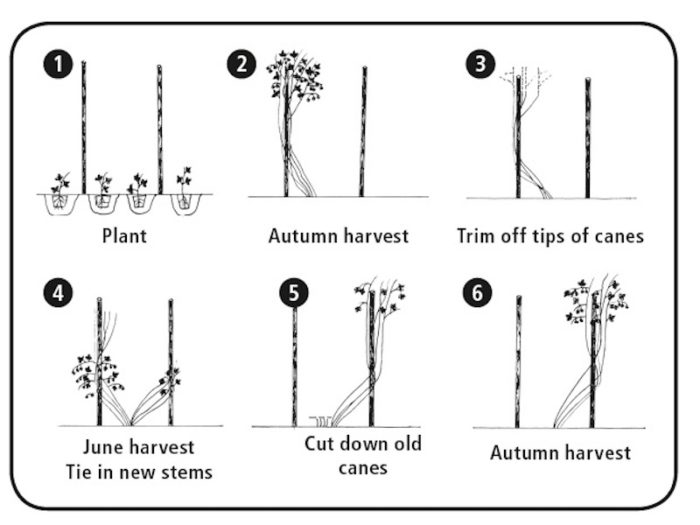 1

Plant

2

Autumn harvest

3

Trim off tips of canes

4

June harvest
Tie in new stems

5

Cut down old canes

6

Autumn harvest